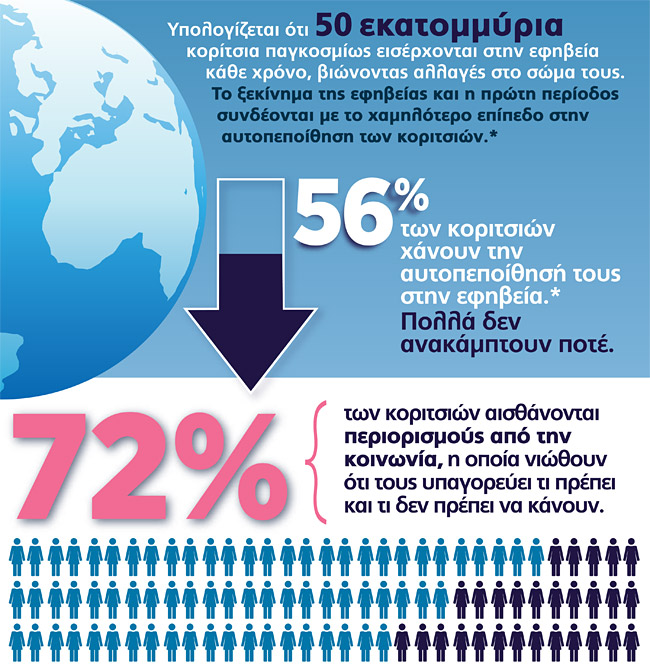 Υπολογίζεται ότι 50 εκατομμύρια κορίτσια παγκοσμίως εισέρχονται στην εφηβεία κάθε χρόνο, βιώνοντας αλλαγές στο σώμα τους. Το ξεκίνημα της εφηβείας και η πρώτη περίοδος συνδέονται με το χαμηλότερο επίπεδο στην αυτοπεποίθηση των κοριτσιών.*

56% των κοριτσιών χάνουν την αυτοπεποίθησή τους στην εφηβεία.* Πολλά δεν ανακάμπτουν ποτέ.

72% των κοριτσιών αισθάνονται περιορισμούς από την κοινωνία, η οποία νιώθουν ότι τους υπαγορεύει τι πρέπει και τι δεν πρέπει να κάνουν.